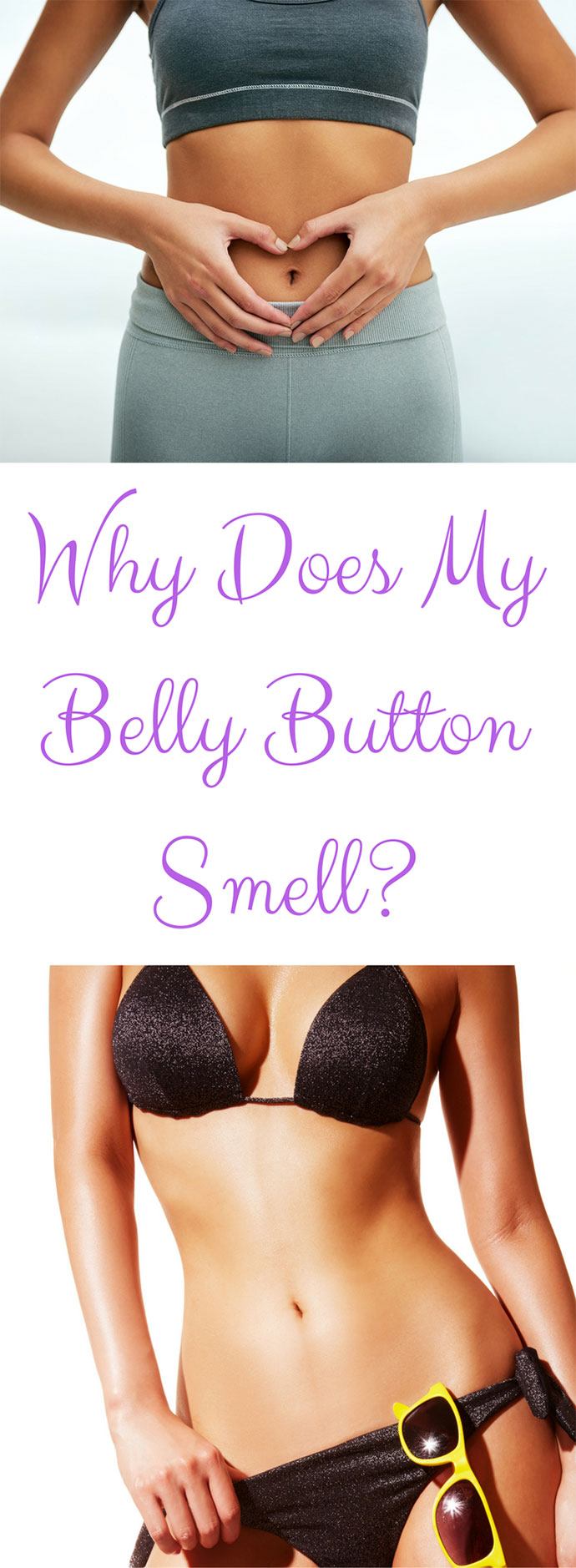 Why Does My Belly Button Smell?